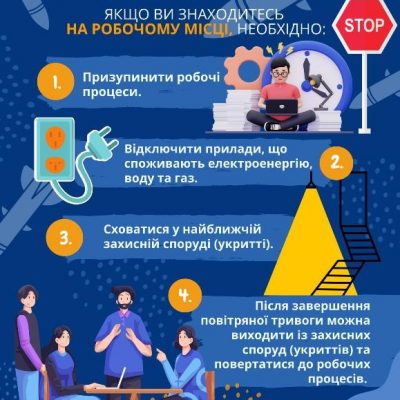 ЯКЩО ВИ ЗНАХОДИТЕСЬ
НА РОБОЧОМУ МІСЦІ, НЕОБХІДНО:

STOP

1.
Призупинити робочі процеси.

Відключити прилади, що споживають електроенергію, воду та газ.

2.

3.
Сховатися у найближчій захисній споруді (укритті).

4.
Після завершення повітряної тривоги можна виходити із захисних споруд (укриттів) та повертатися до робочих процесів.